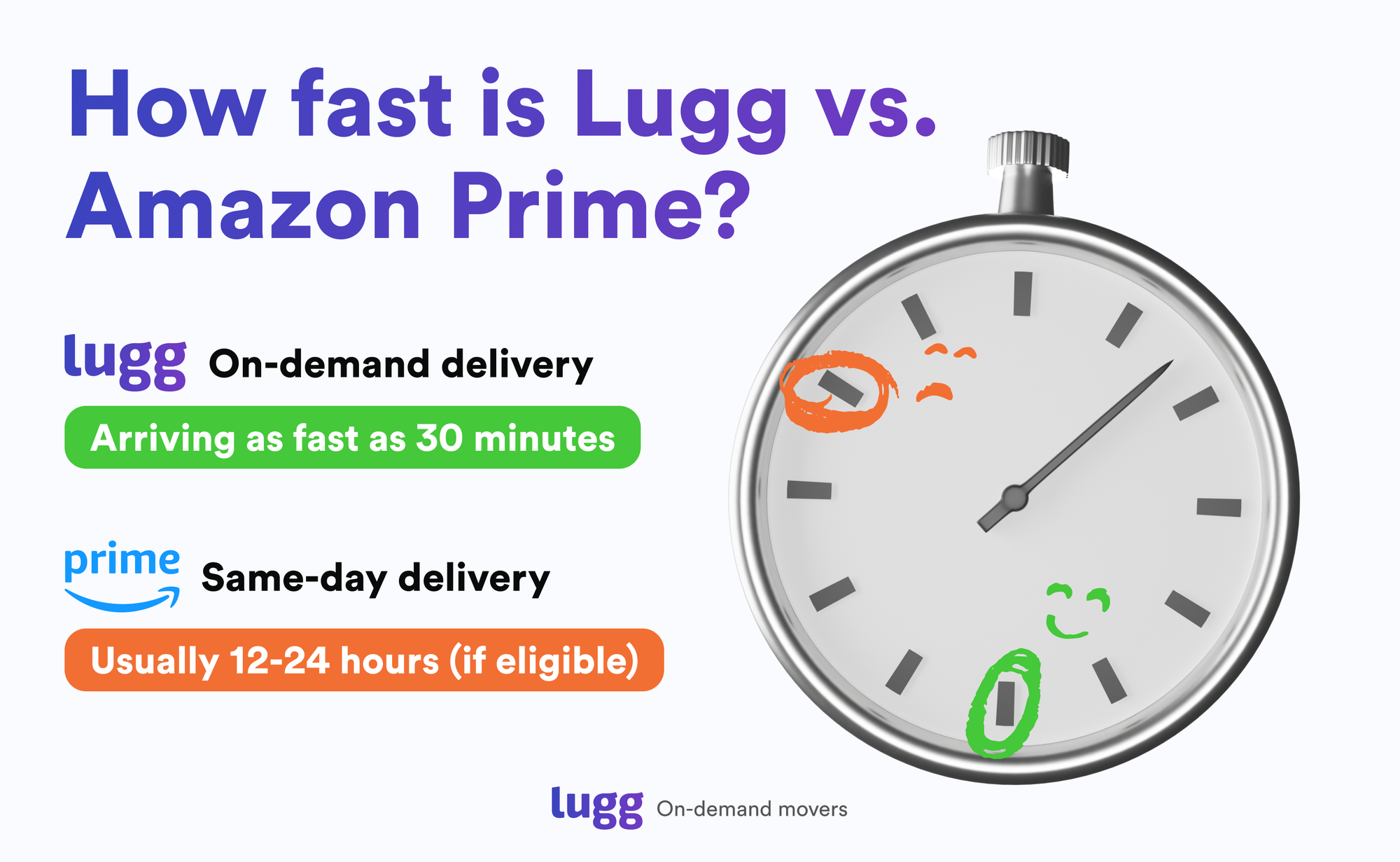 How fast is Lugg vs. Amazon Prime?

lugg On-demand delivery

Arriving as fast as 30 minutes

prime Same-day delivery

Usually 12-24 hours (if eligible)

lugg On-demand movers